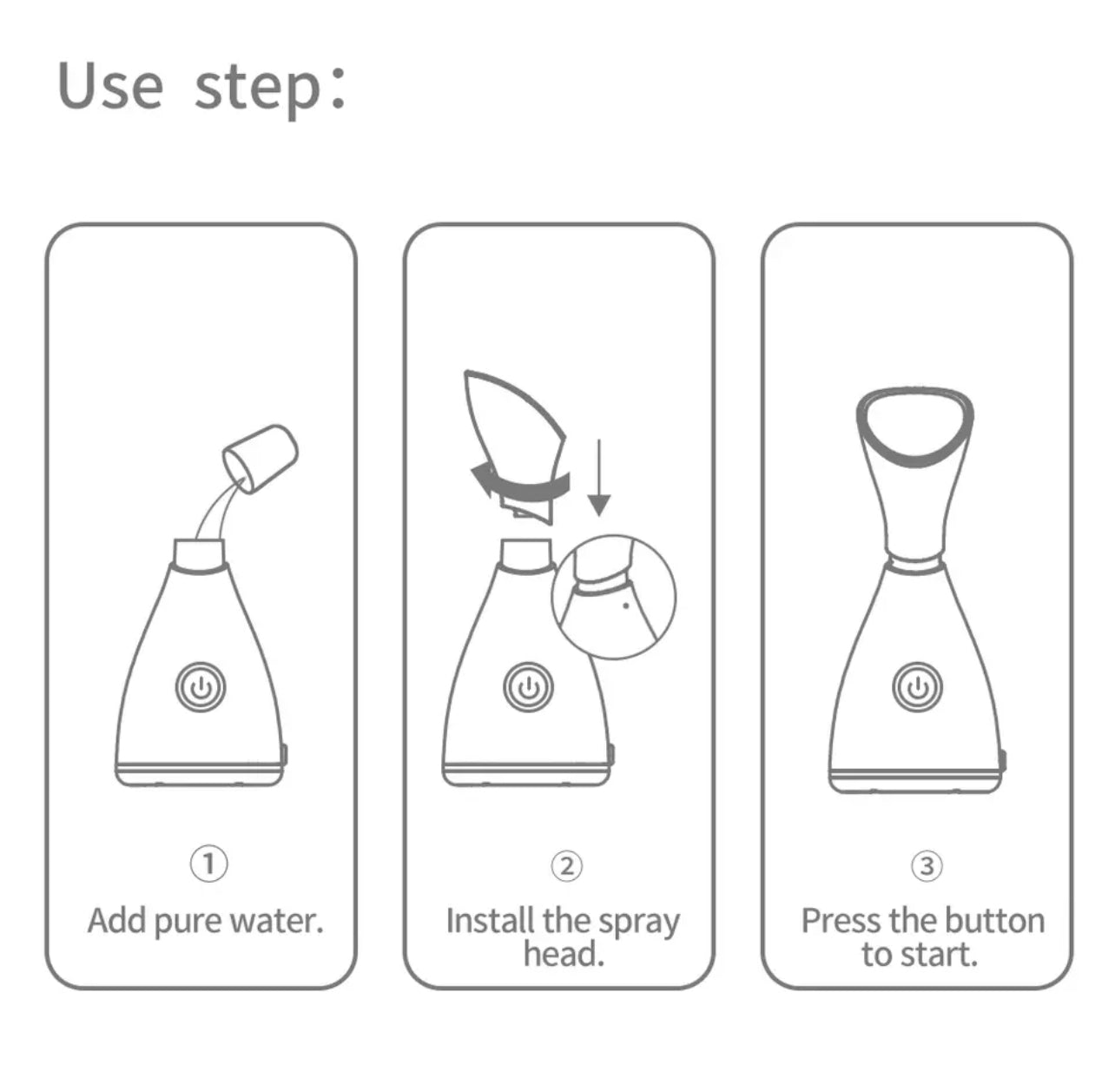 Use step:

①
Add pure water.

②
Install the spray head.

③
Press the button to start.